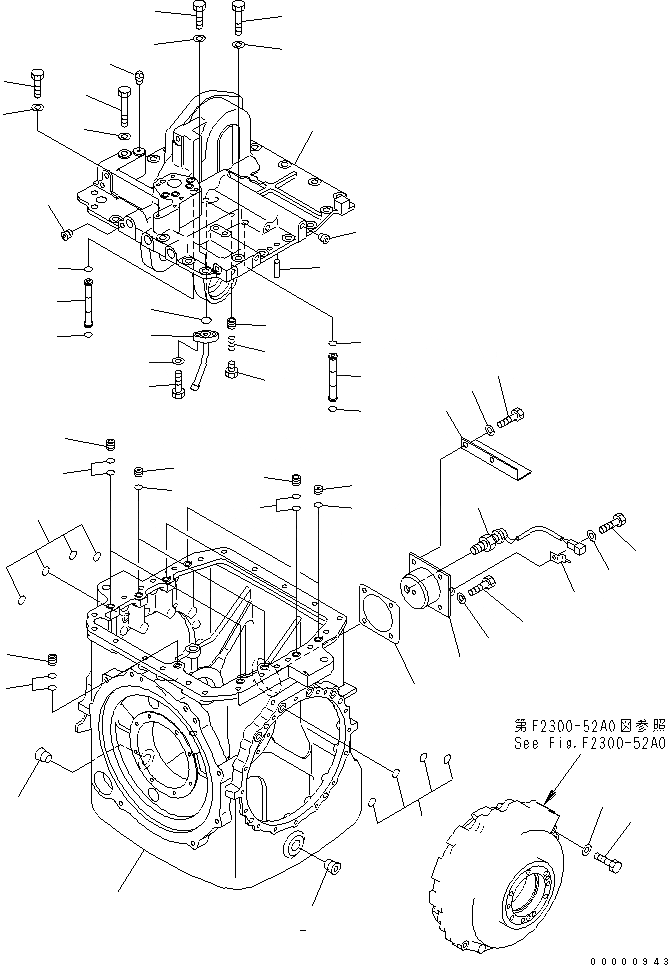 第F2300-52A0図参照
See Fig.F2300-52A0

00000943