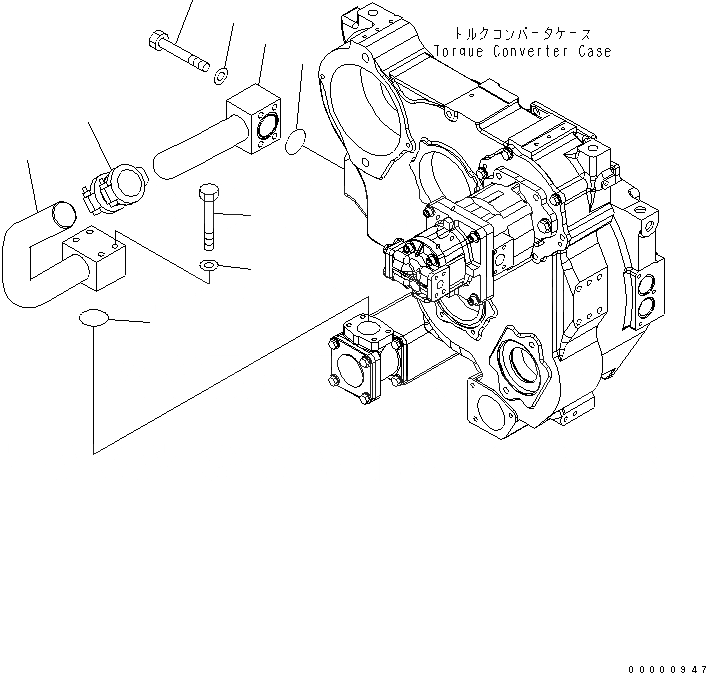 トルクコンバータケース
Torque Converter Case

00000947