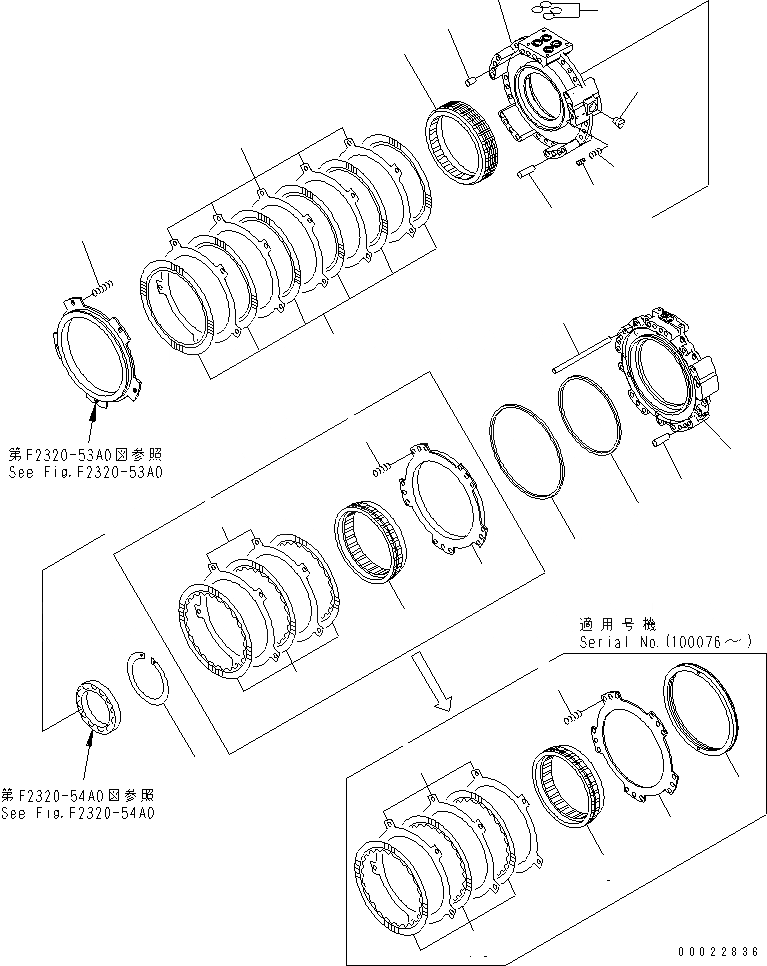 第F2320-53A0図参照
See Fig.F2320-53A0

適用号機
Serial No.(100076～)

第F2320-54A0図参照
See Fig.F2320-54A0

00022836