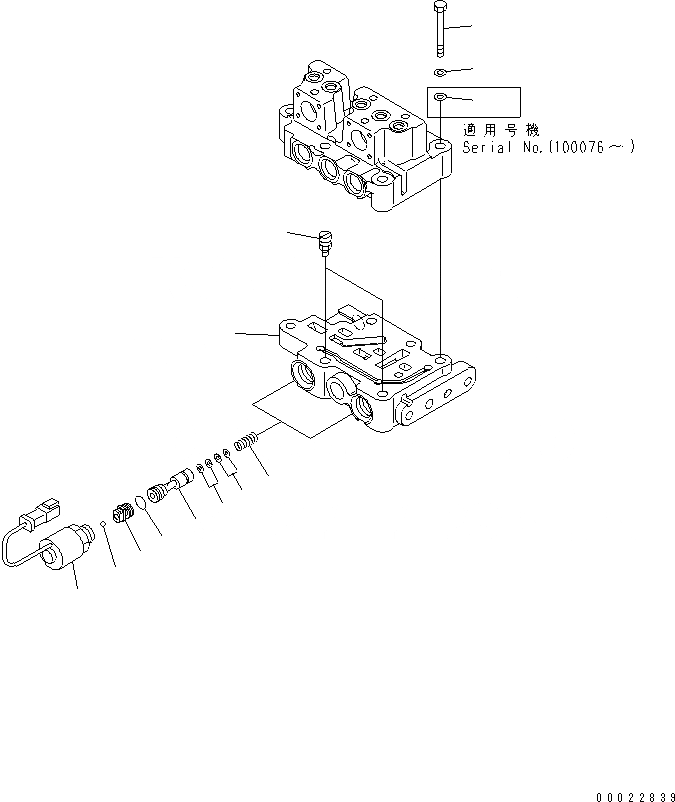 適用号機
Serial No.(100076～)

00022839