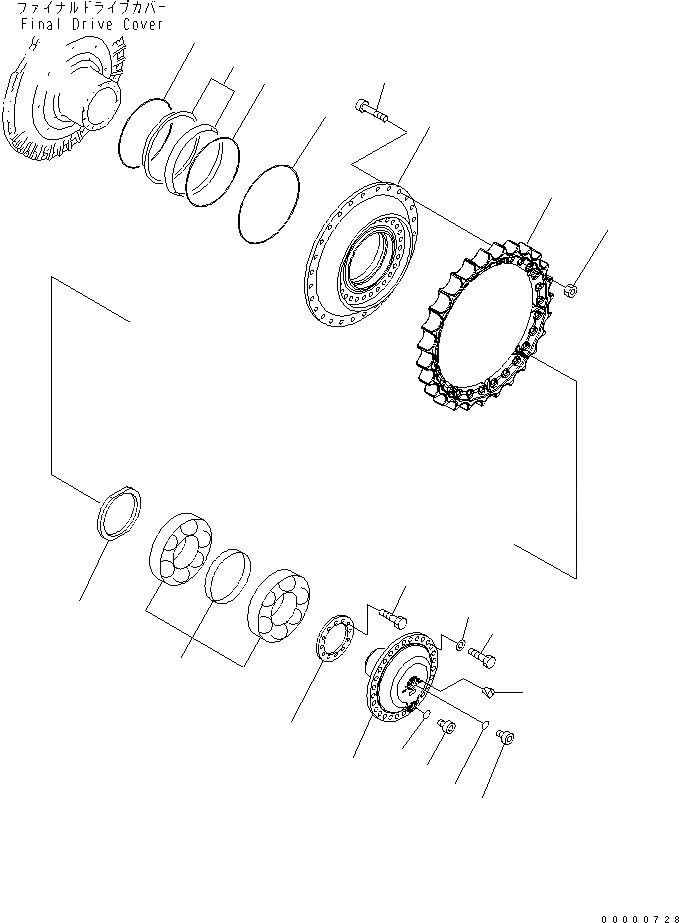 ファイナルドライブカバー
Final Drive Cover

00000728