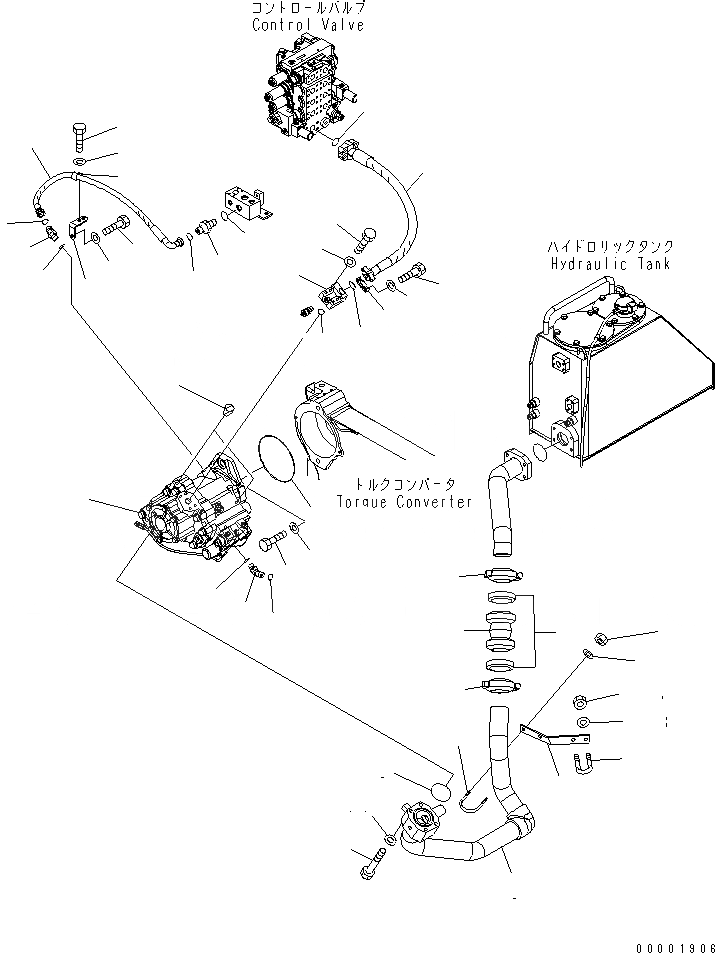 コントロールバルブ
Control Valve

ハイドロリックタンク
Hydraulic Tank

トルクコンバータ
Torque Converter

00001906