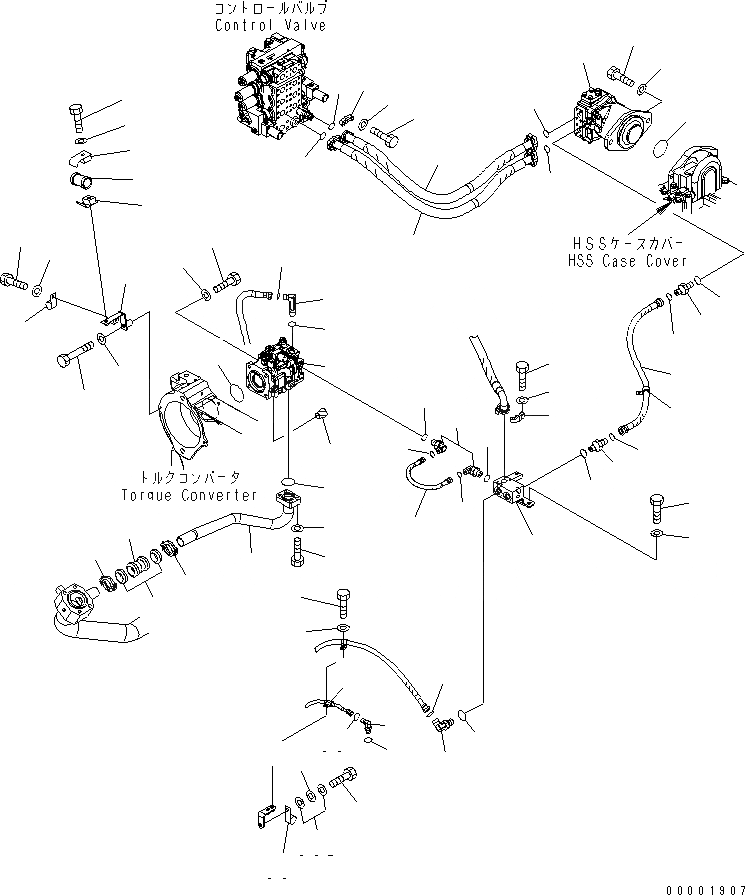 コントロールバルブ
Control Valve

HSSケースカバー
HSS Case Cover

トルクコンバータ
Torque Converter

00001907