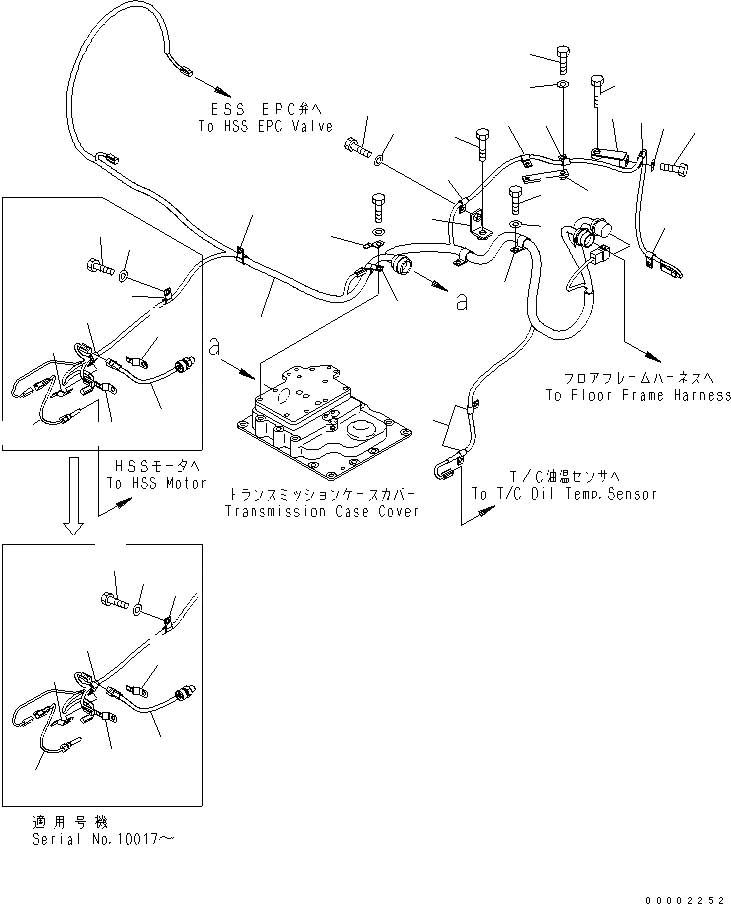 ESS EPC弁へ
To HSS EPC Valve

a

a

フロアフレームハーネスへ
To Floor Frame Harness

HSSモータへ
To HSS Motor

トランスミッションケースカバー
Transmission Case Cover

T/C油温センサへ
To T/C Oil Temp.Sensor

適用号機
Serial No.10017～

00002252