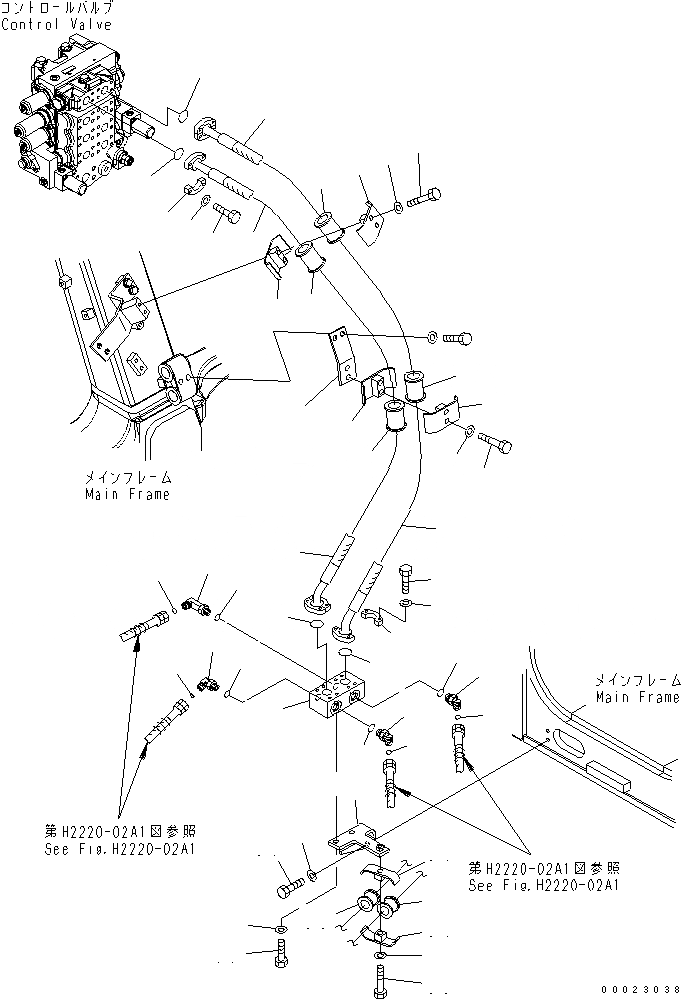 コントロールバルブ
Control Valve

メインフレーム
Main Frame

メインフレーム
Main Frame

第H2220-02A1図参照
See Fig.H2220-02A1

第H2220-02A1図参照
See Fig.H2220-02A1

00023038