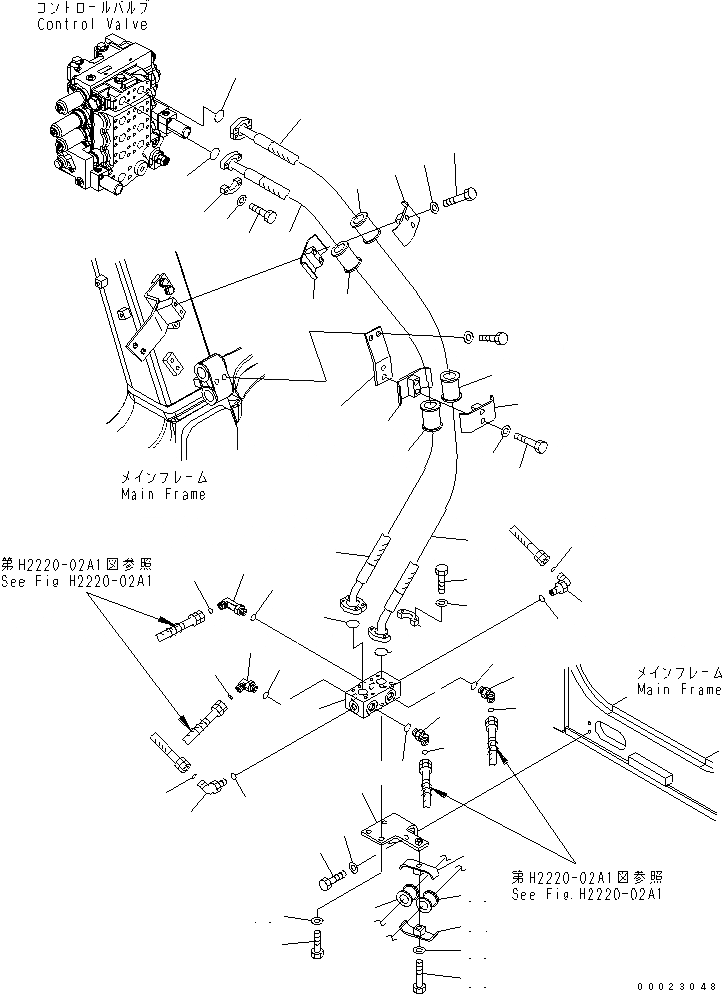 コントロールバルブ
Control Valve

メインフレーム
Main Frame

第H2220-02A1図参照
See Fig H2220-02A1

メインフレーム
Main Frame

第H2220-02A1図参照
See Fig.H2220-02A1

00023048