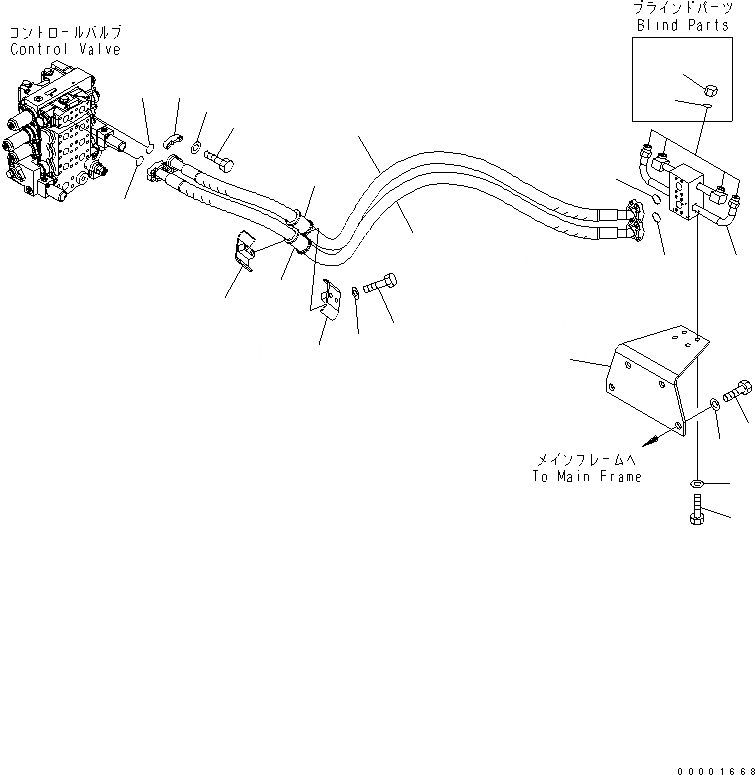 コントロールバルブ
Control Valve

ブラインドパーツ
Blind Parts

メインフレームへ
To Main Frame

00001668