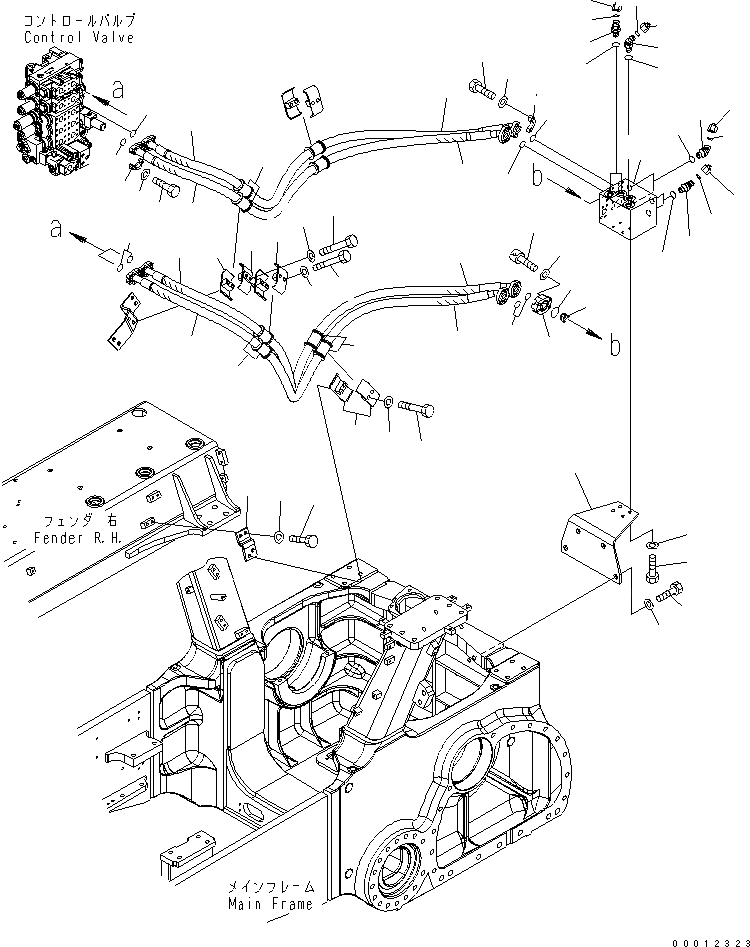 コントロールバルブ
Control Valve

a

b

a

b

フェンダ 右
Fender R.H.

メインフレーム
Main Frame

00012323