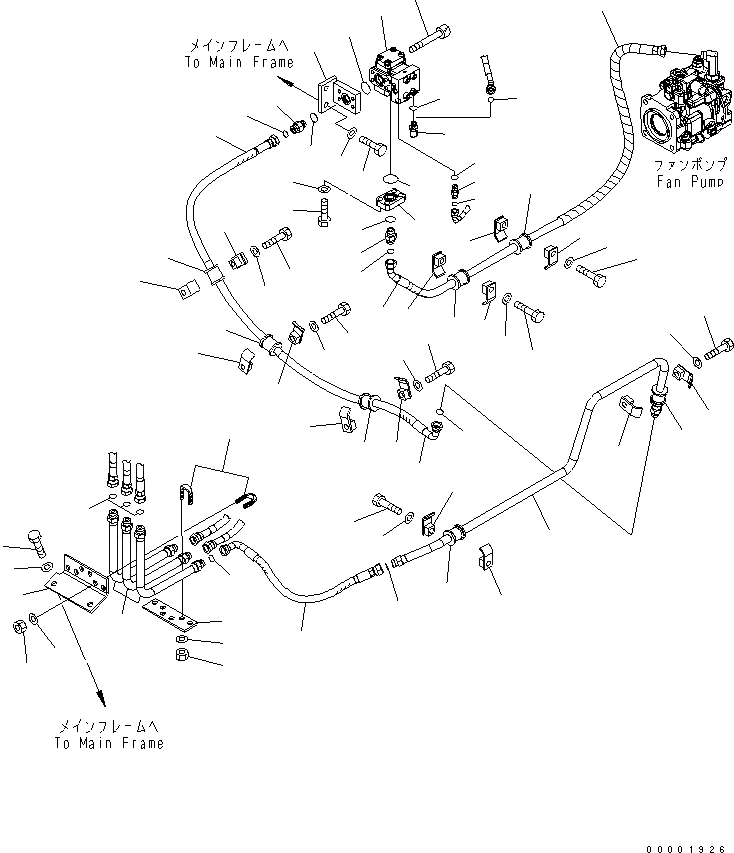 メインフレームへ
To Main Frame

ファンポンプ
Fan Pump

メインフレームへ
To Main Frame

00001926