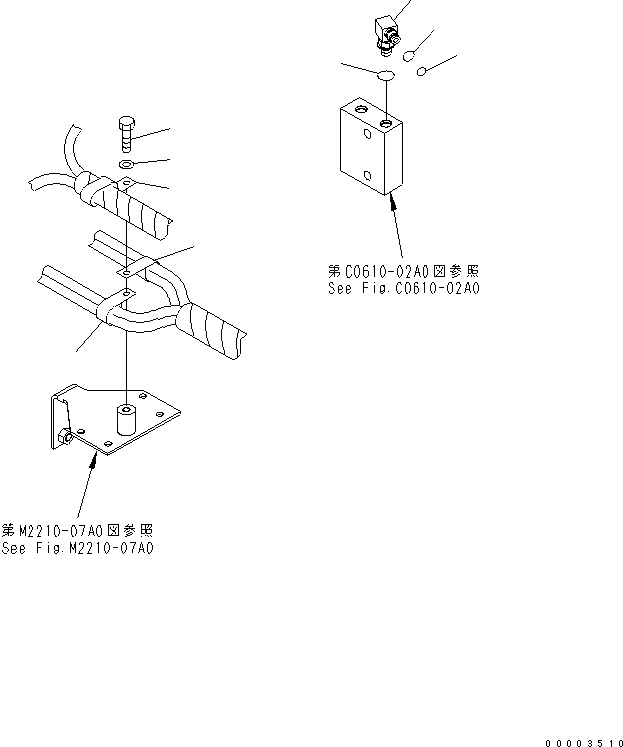 第C0610-02A0図参照
See Fig.C0610-02A0

第M2210-07A0図参照
See Fig.M2210-07A0

00003510