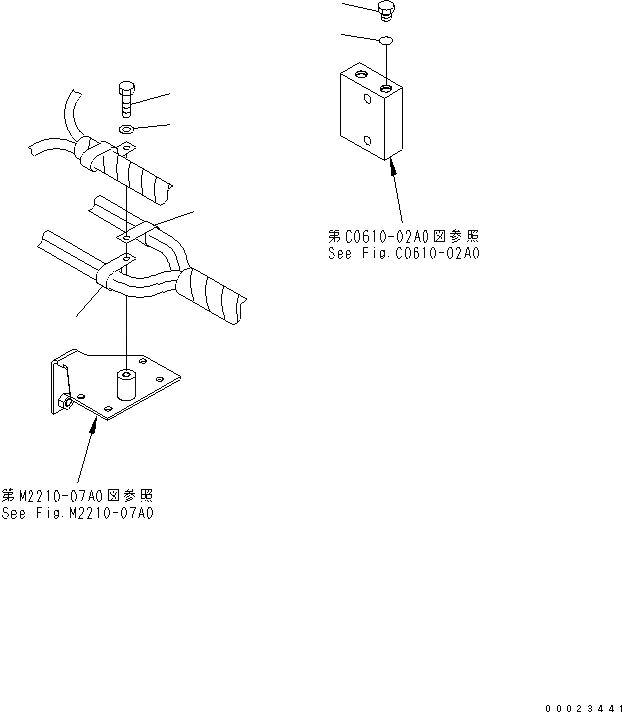 第C0610-02A0図参照
See Fig.C0610-02A0

第M2210-07A0図参照
See Fig.M2210-07A0

00023441