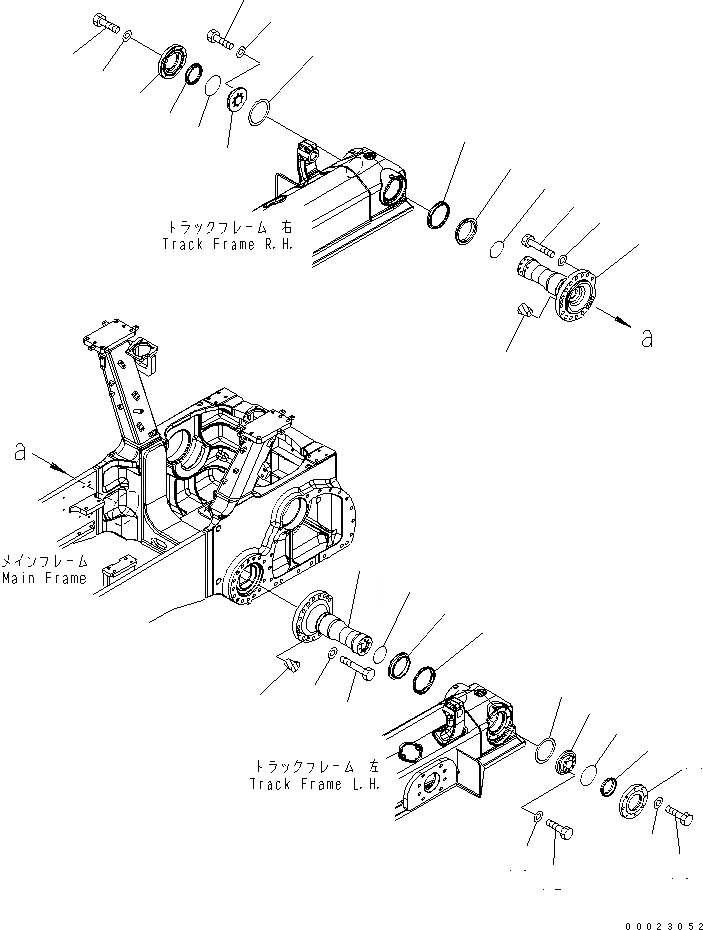 トラックフレーム 右
Track Frame R.H.

a

a

メインフレーム
Main Frame

トラックフレーム 左
Track Frame L.H.

00023052