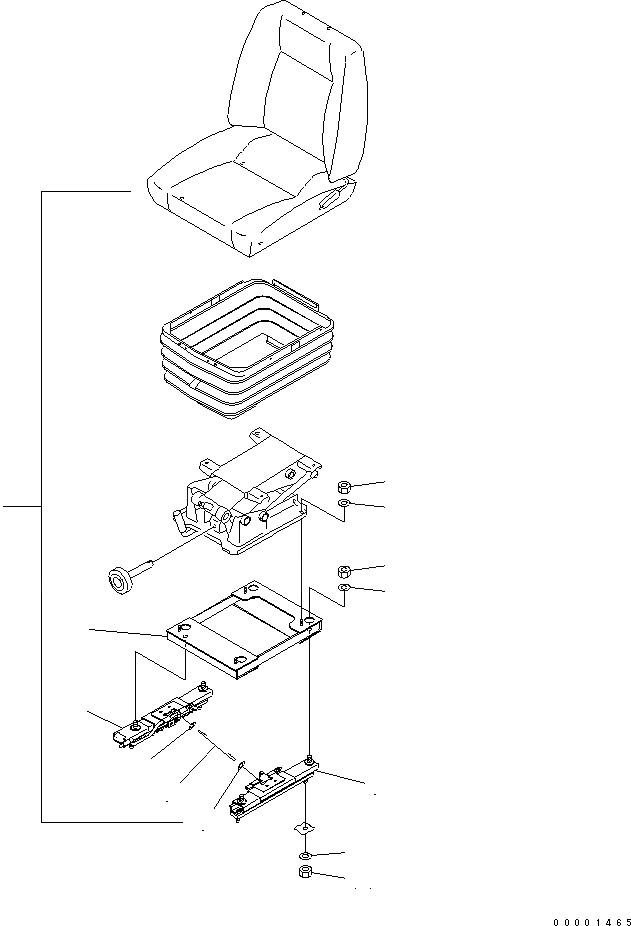 00001465