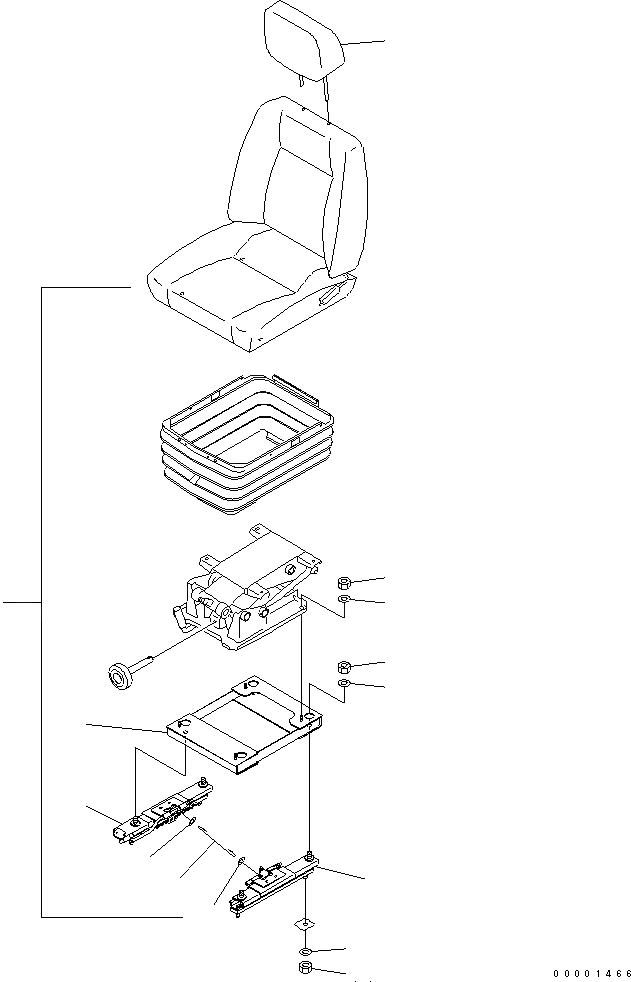 00001466