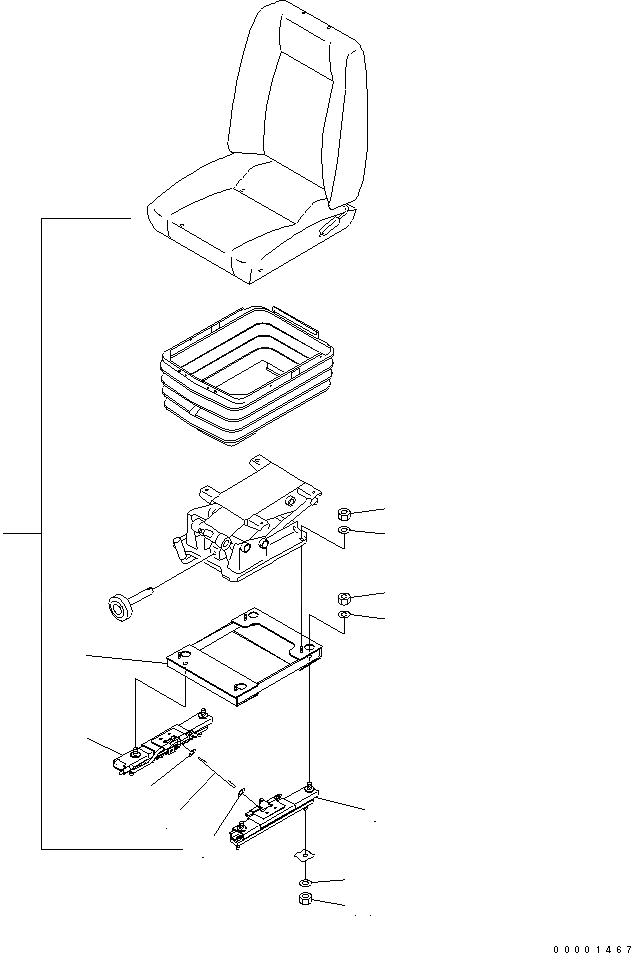 00001467