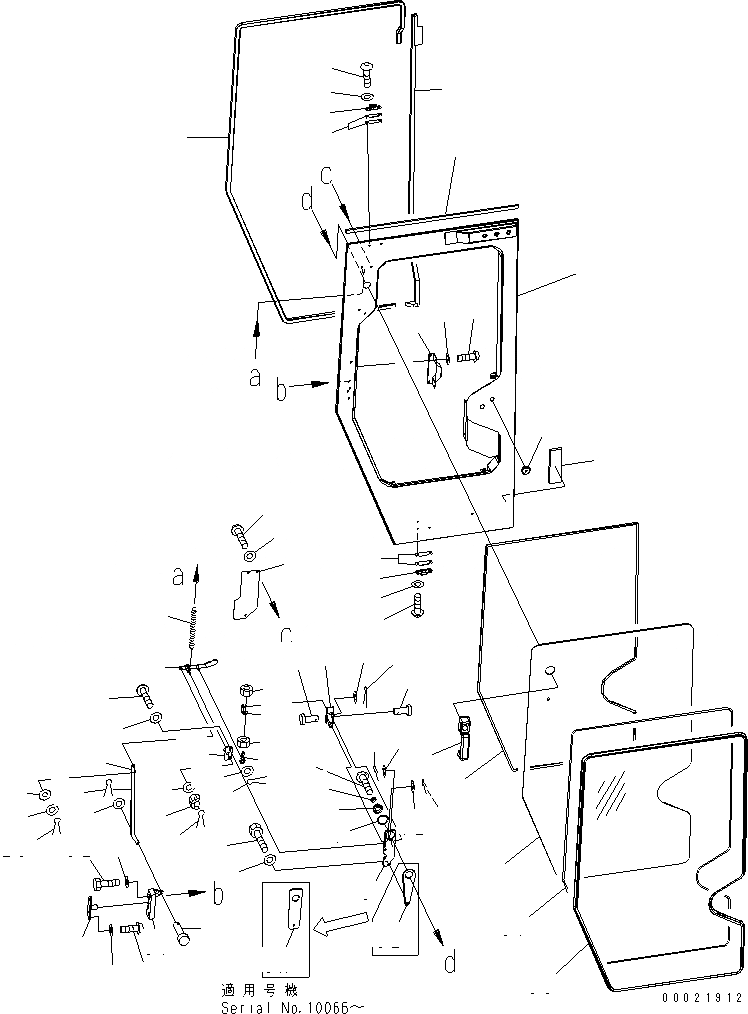 c
d
a
b
a
c
b
d
適用号機
Serial No.10066～
00021912