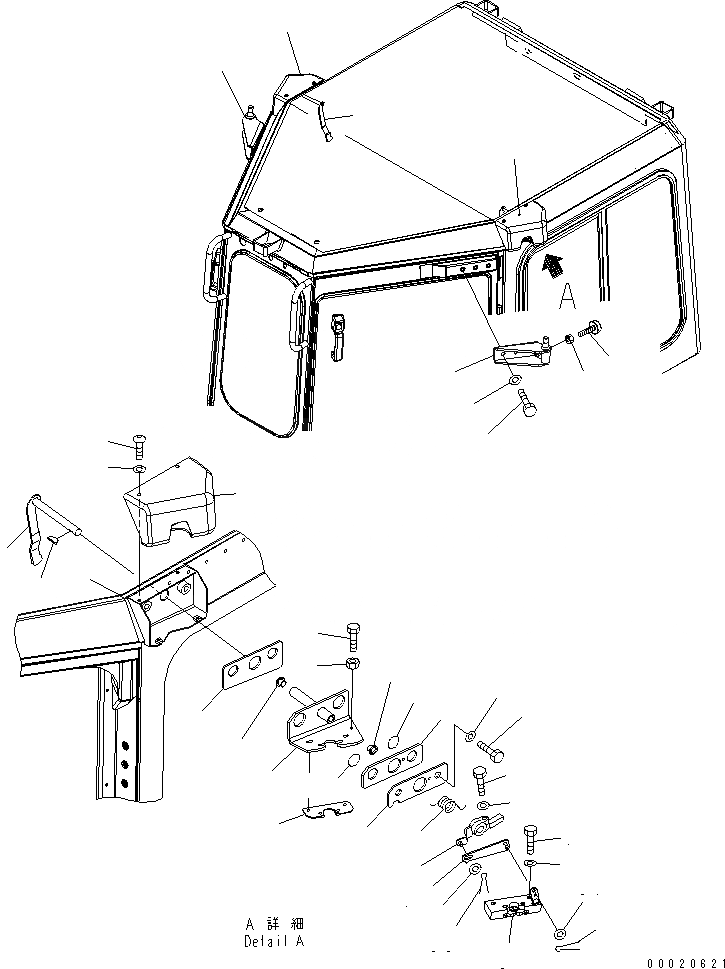 A

A 詳 細
Detail A

00020621