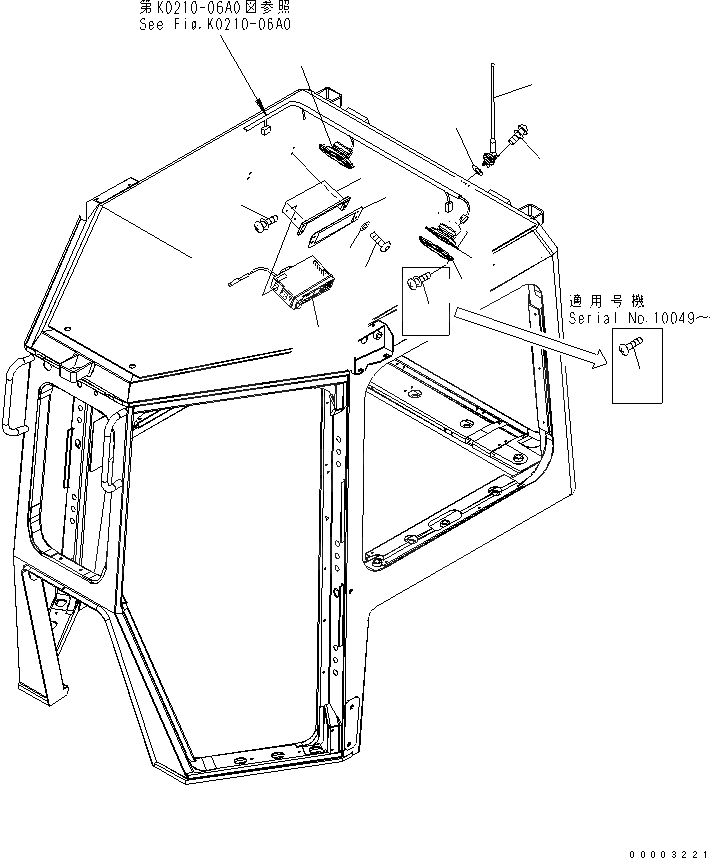 第K0210-06A0図参照
See Fig.K0210-06A0

適用号機
Serial No.10049~

00003221