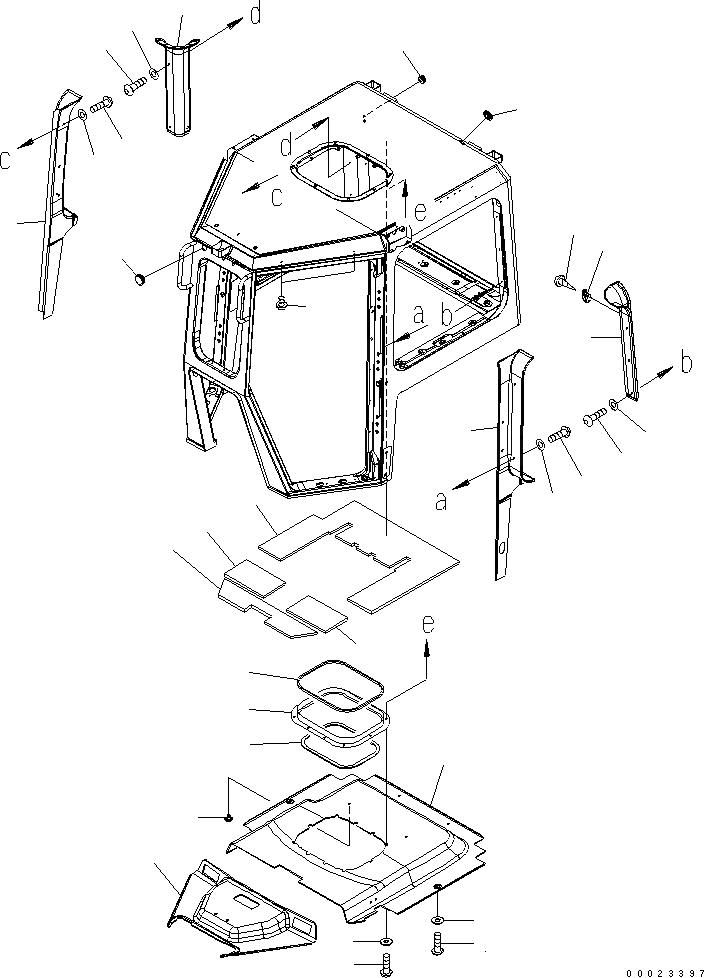 d
c
d
c
e
a
b
b
a
e
00023397