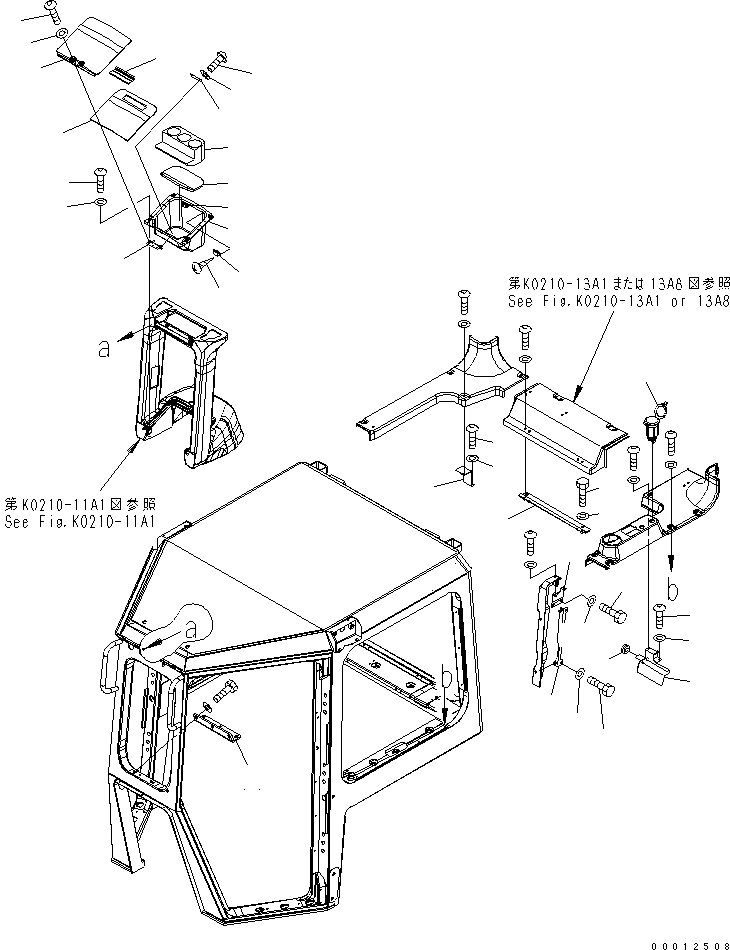 第K0210-13A1または13A8図参照
See Fig.K0210-13A1 or 13A8

a

第K0210-11A1図参照
See Fig.K0210-11A1

a

b

b

00012508