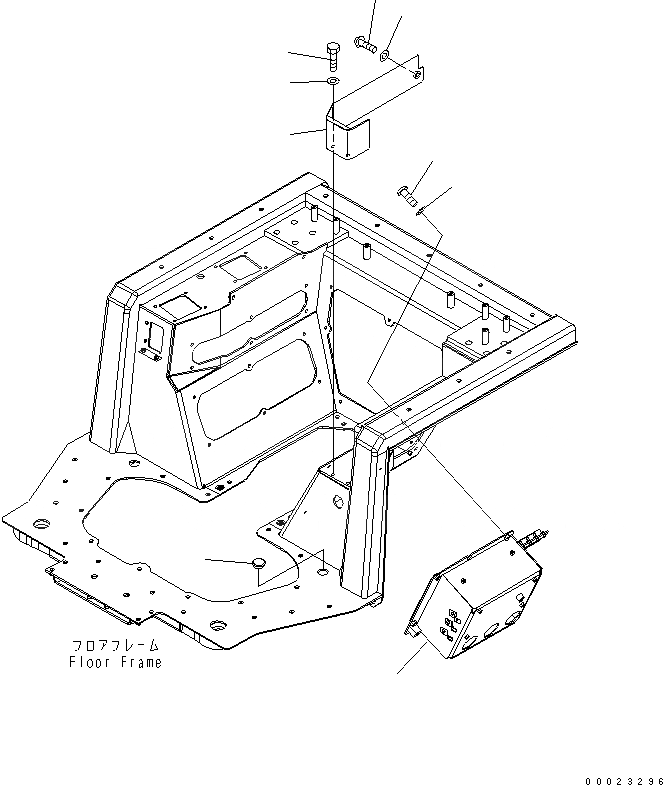 フロアフレーム
Floor Frame

00023296