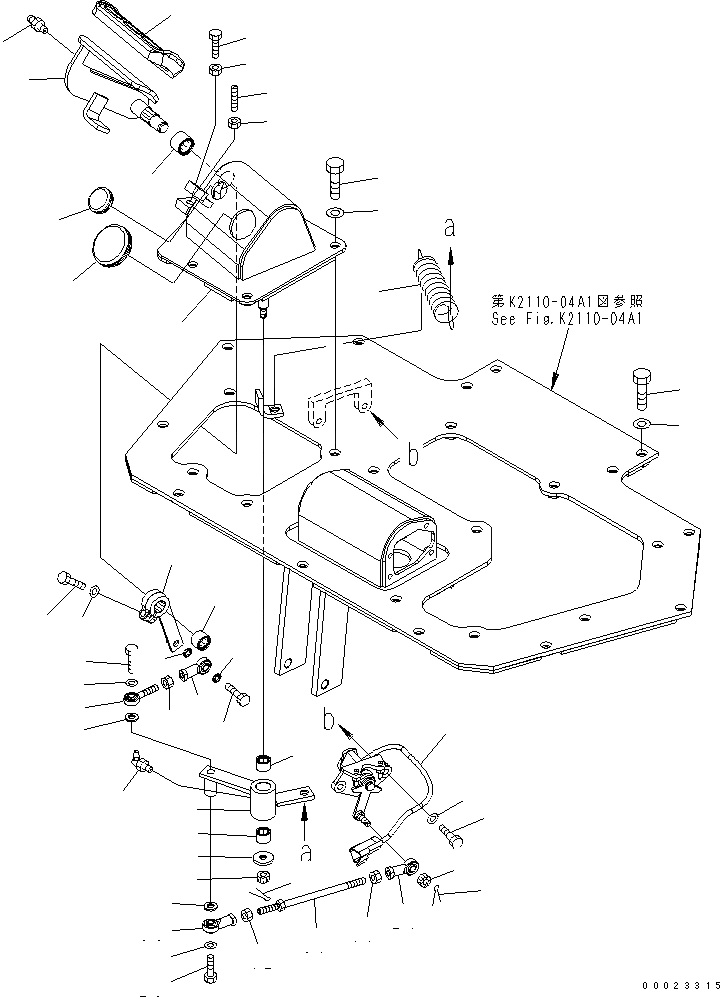 a

第K2110-04A1図参照
See Fig.K2110-04A1

b

b

a

00023315