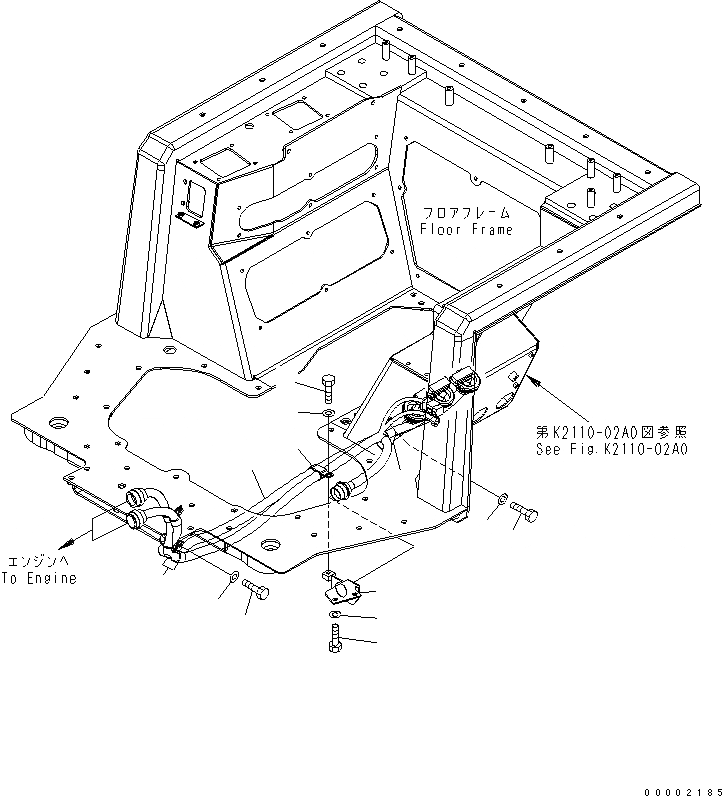 フロアフレーム
Floor Frame

第K2110-02A0図参照
See Fig.K2110-02A0

エンジンへ
To Engine

00002185