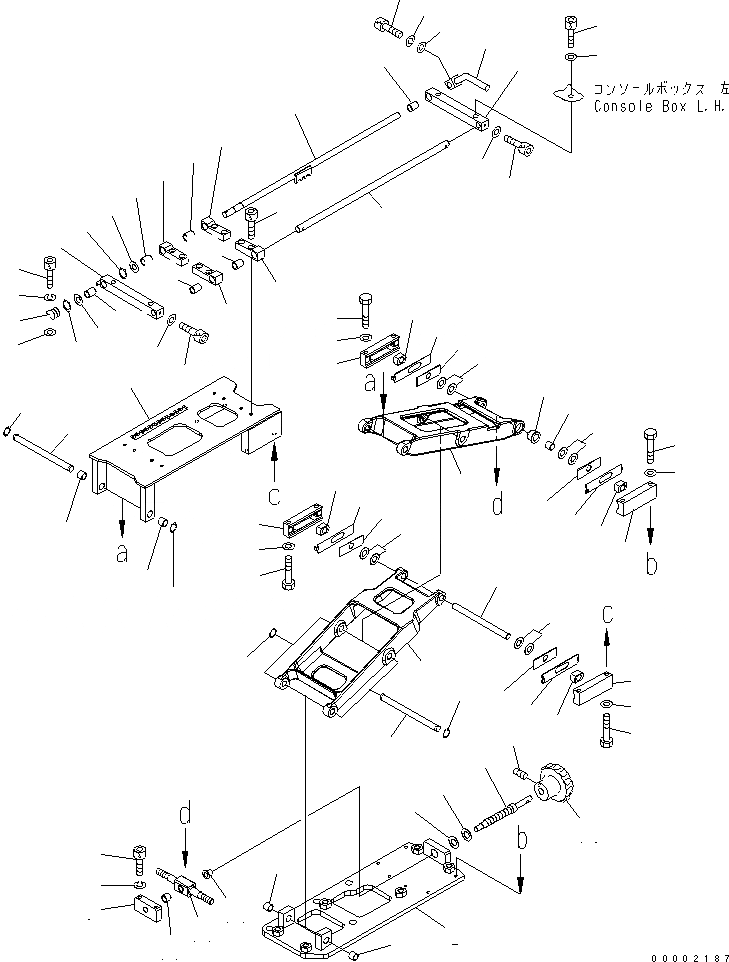 コンソールボックス 左
Console Box L.H.

a
c
a
d
b
c
d
b

00002187