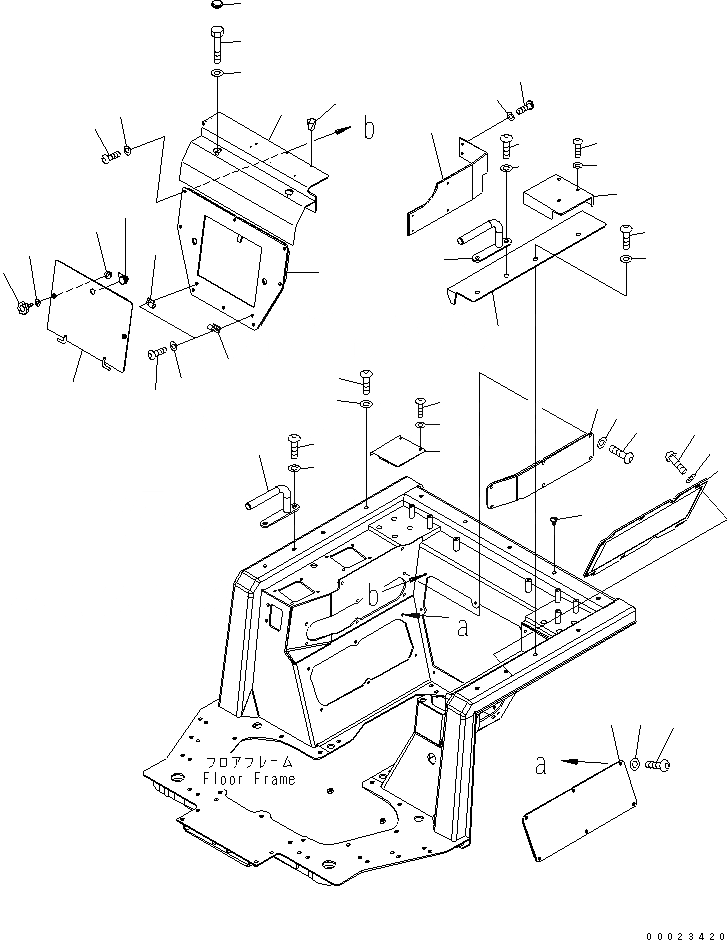 b

b

a

フロアフレーム
Floor Frame

a

00023420