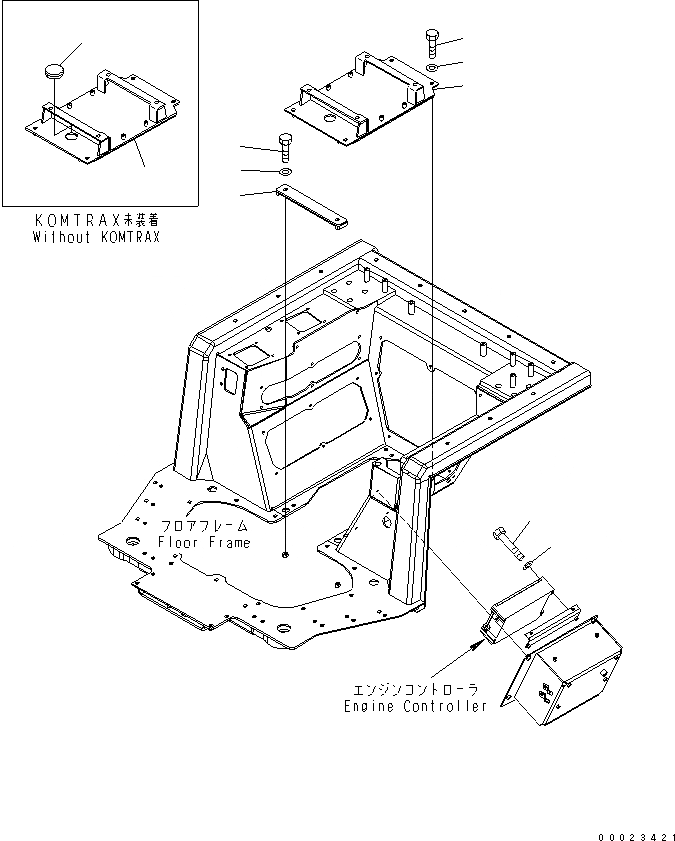 KOMTRAX未装着
Without KOMTRAX

フロアフレーム
Floor Frame

エンジンコントローラ
Engine Controller

00023421