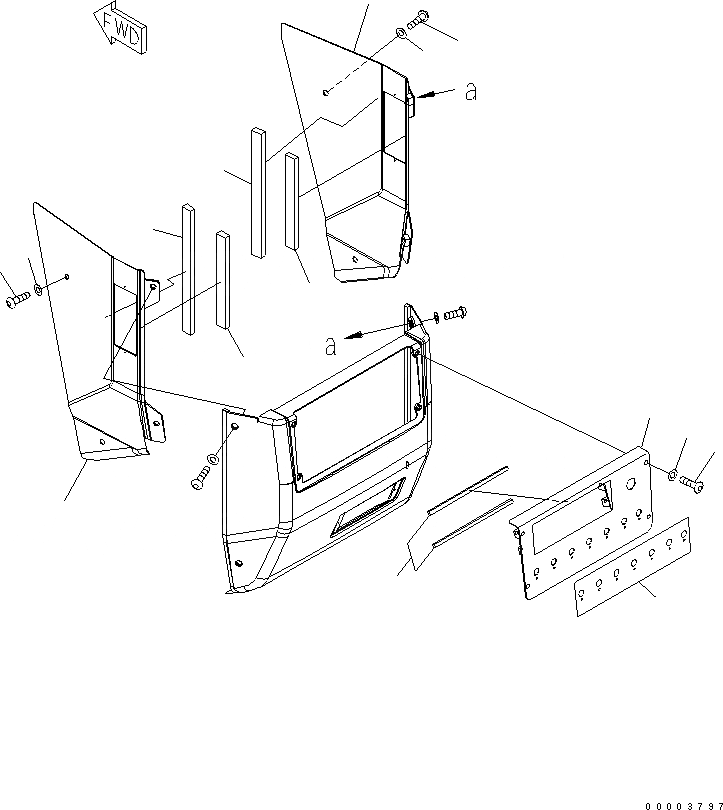 FWD

a

a

00003797