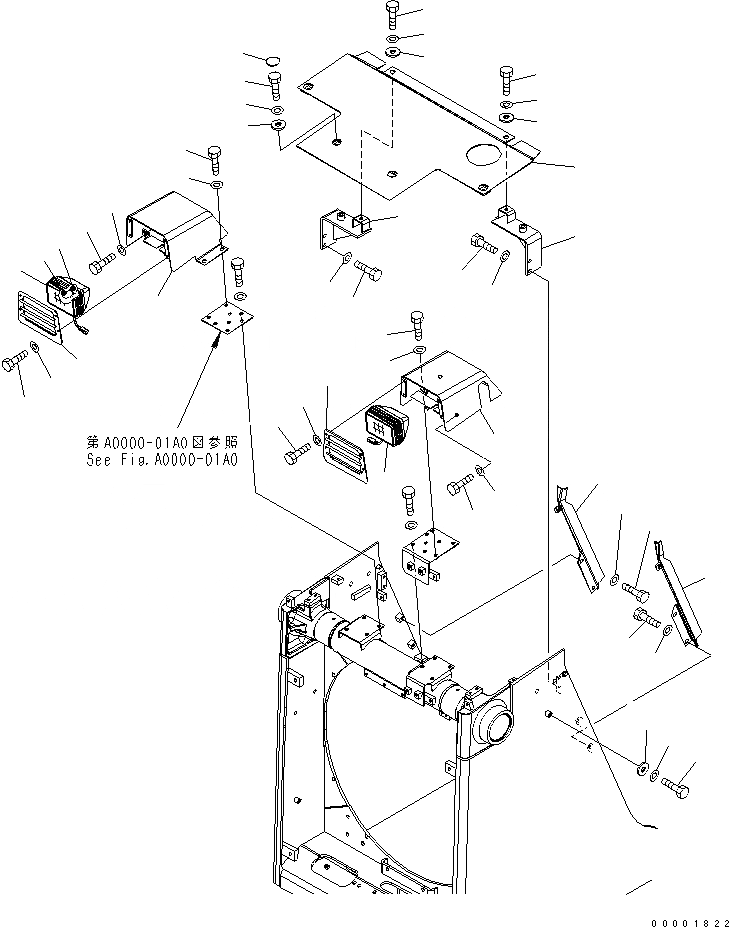 第A0000-01A0図参照
See Fig.A0000-01A0

00001822