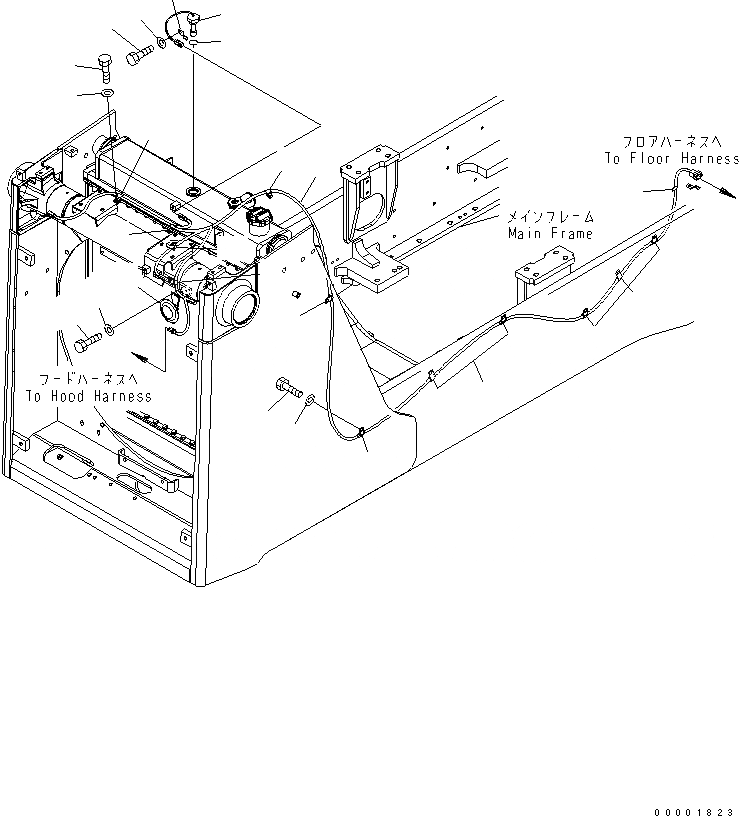 フロアハーネスへ
To Floor Harness

メインフレーム
Main Frame

フードハーネスへ
To Hood Harness

00001823