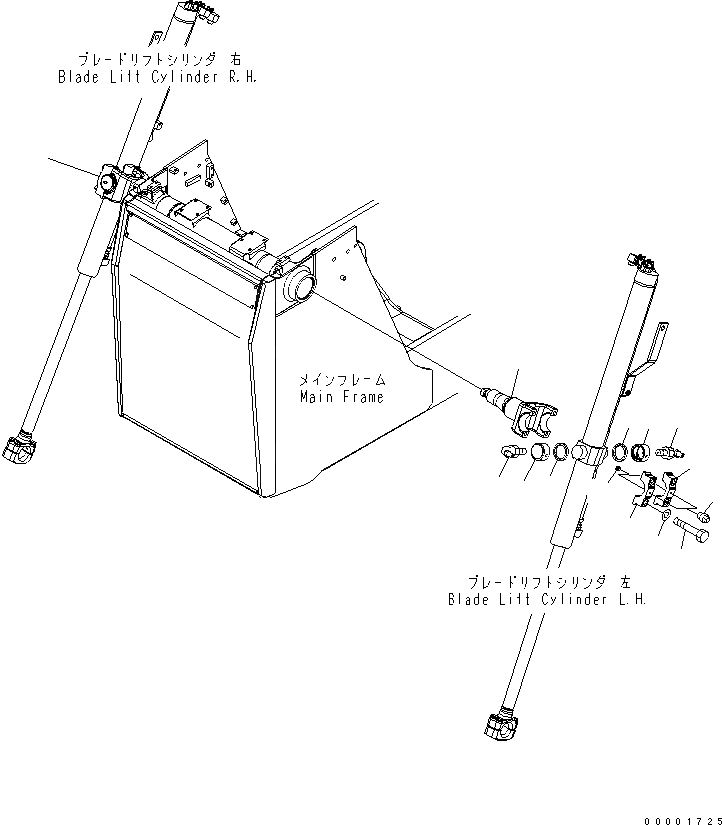 ブレードリフトシリンダ 右
Blade Lift Cylinder R.H.

メインフレーム
Main Frame

ブレードリフトシリンダ 左
Blade Lift Cylinder L.H.

00001725