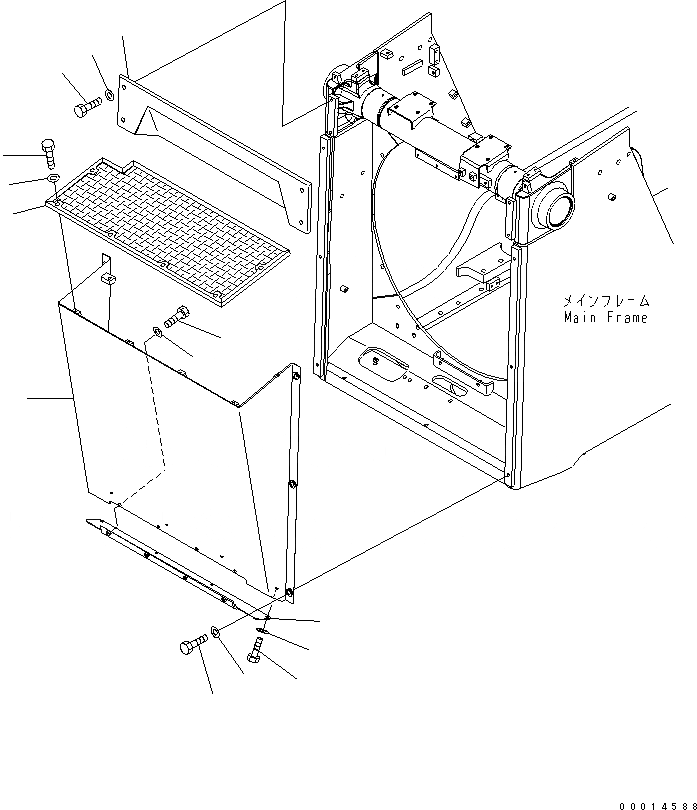 メインフレーム
Main Frame

00014588