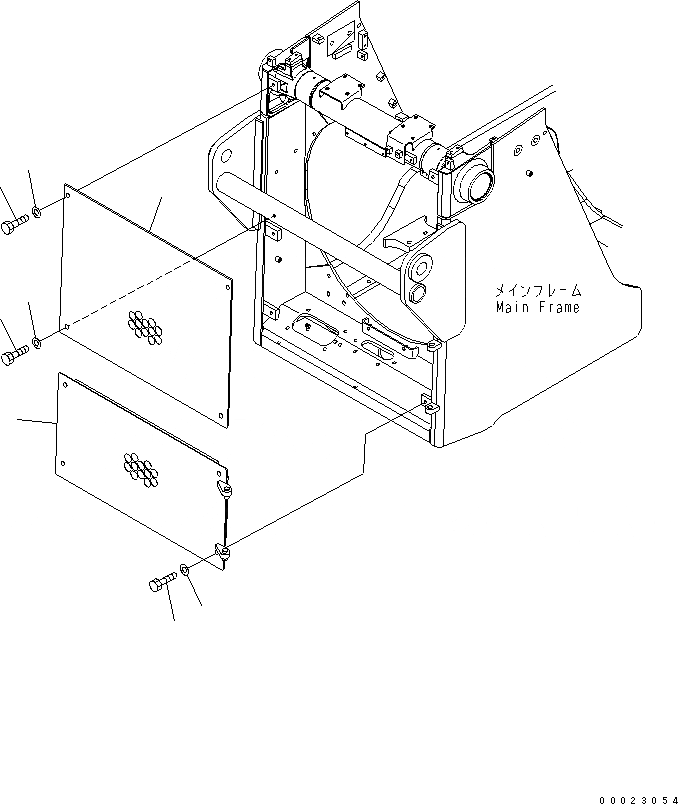 メインフレーム
Main Frame

00023054