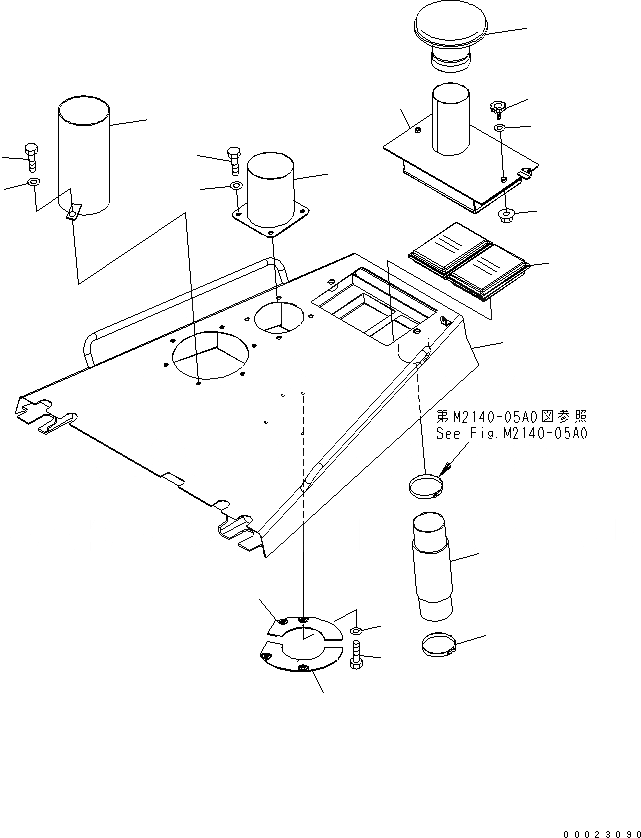 第M2140-05A0図参照
See Fig.M2140-05A0

00023090