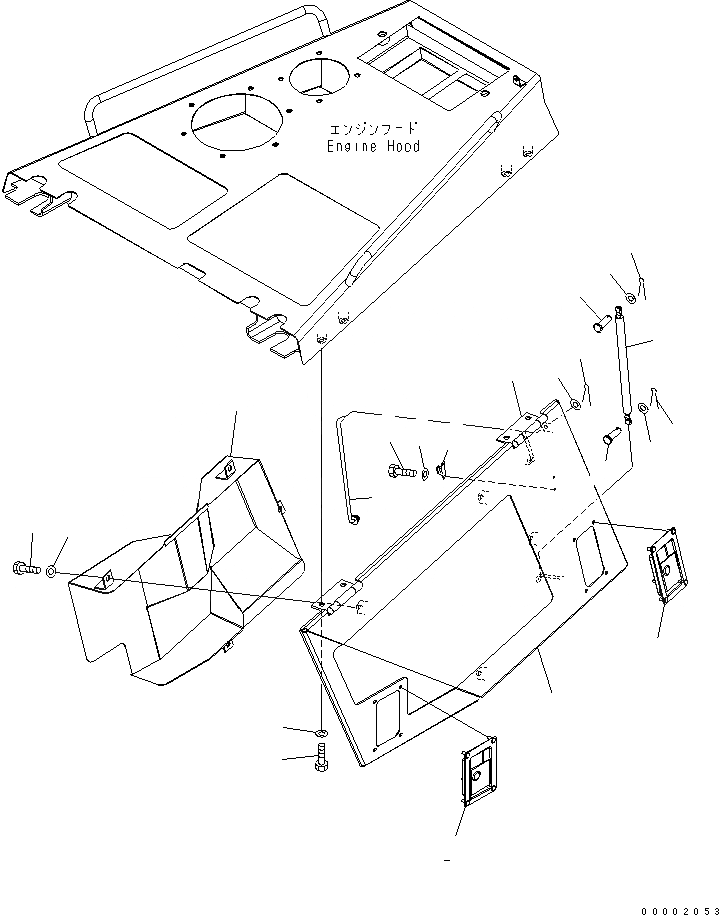 エンジンフード
Engine Hood

00002053