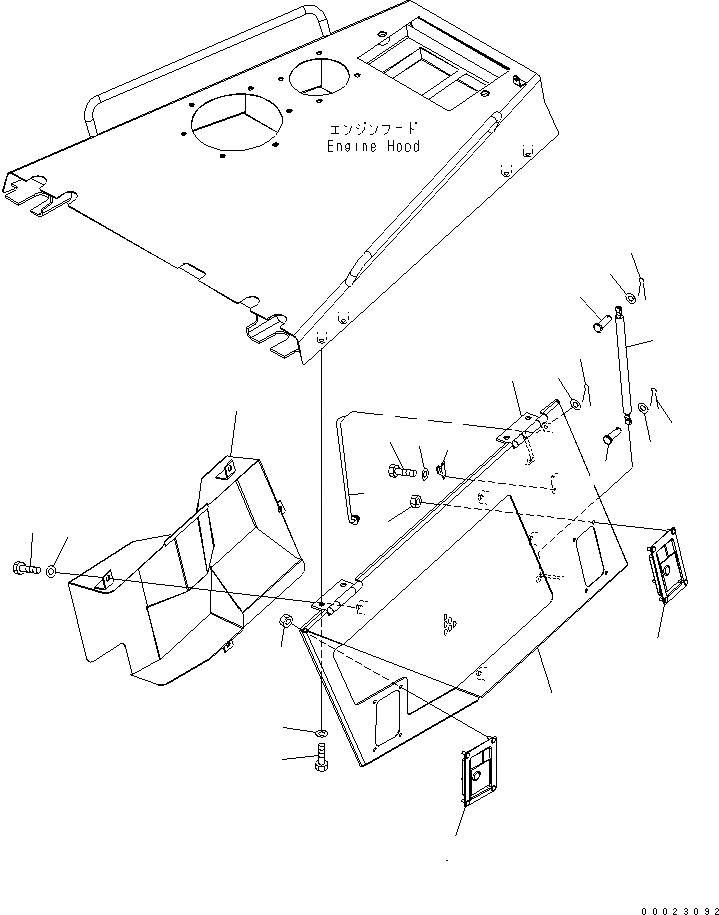 エンジンフード
Engine Hood

00023092