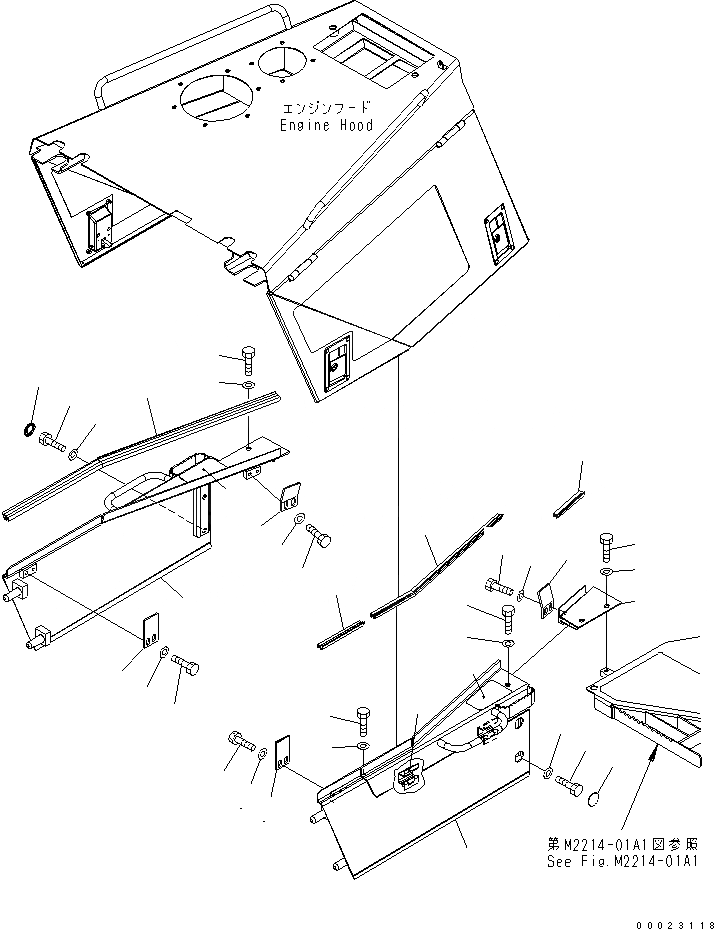 エンジンフード
Engine Hood

第M2214-01A1図参照
See Fig.M2214-01A1

00023118