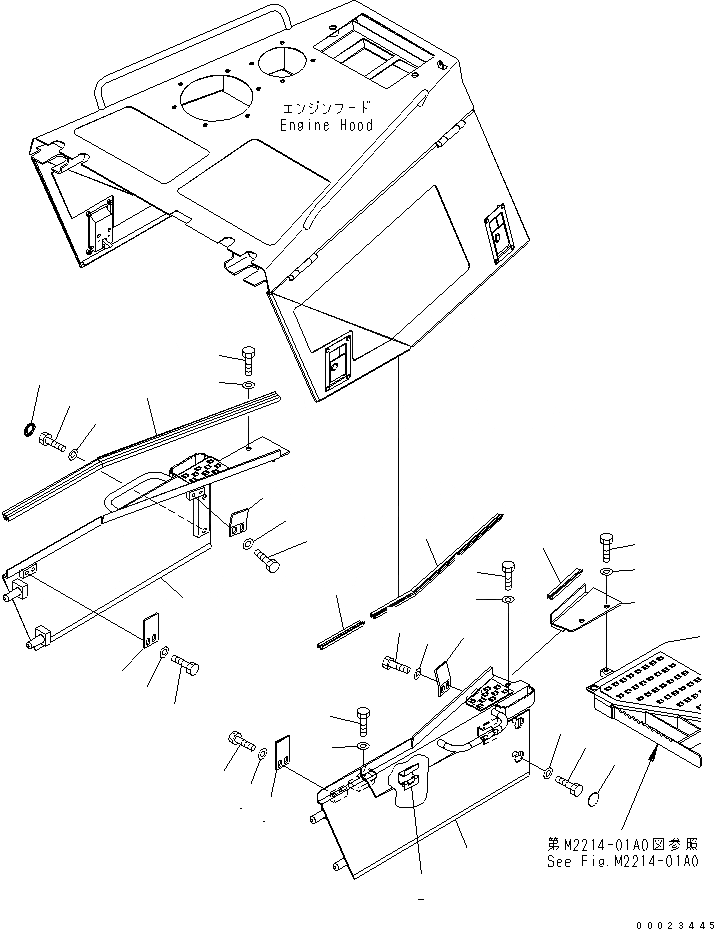 エンジンフード
Engine Hood

第M2214-01A0図参照
See Fig.M2214-01A0

00023445