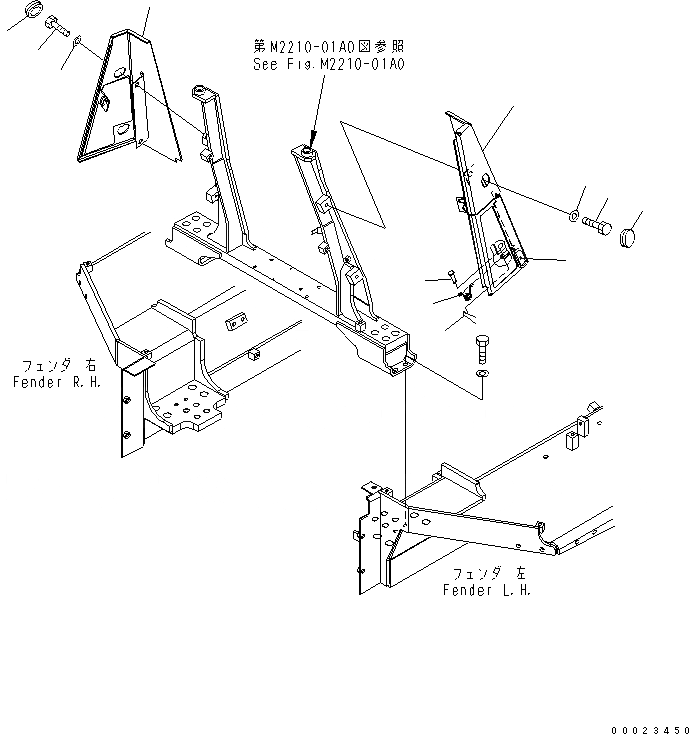 第M2210-01A0図参照
See Fig.M2210-01A0

フェンダ 右
Fender R.H.

フェンダ 左
Fender L.H.

00023450