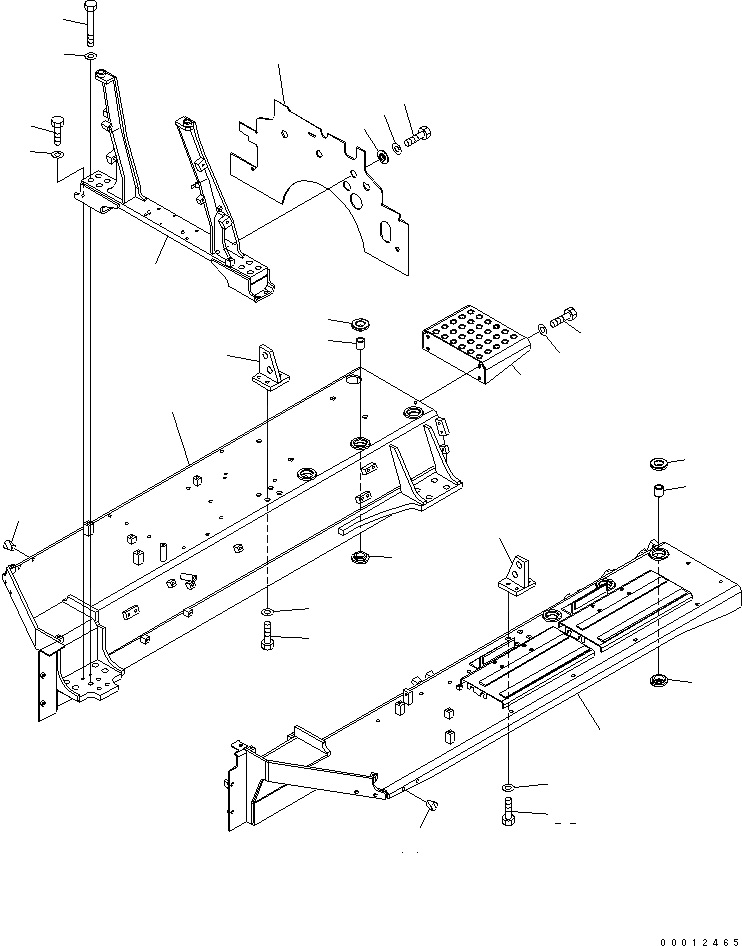 00012465