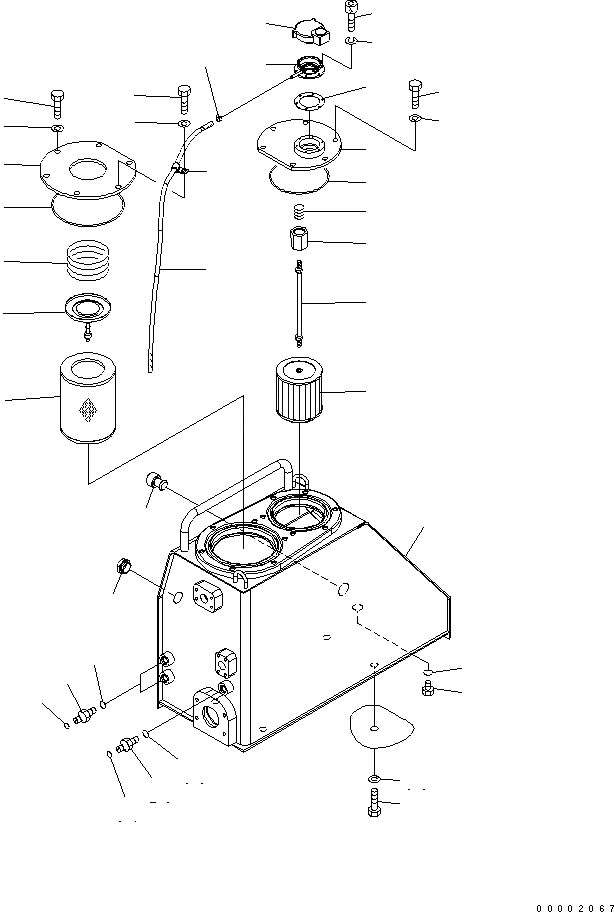 00002067