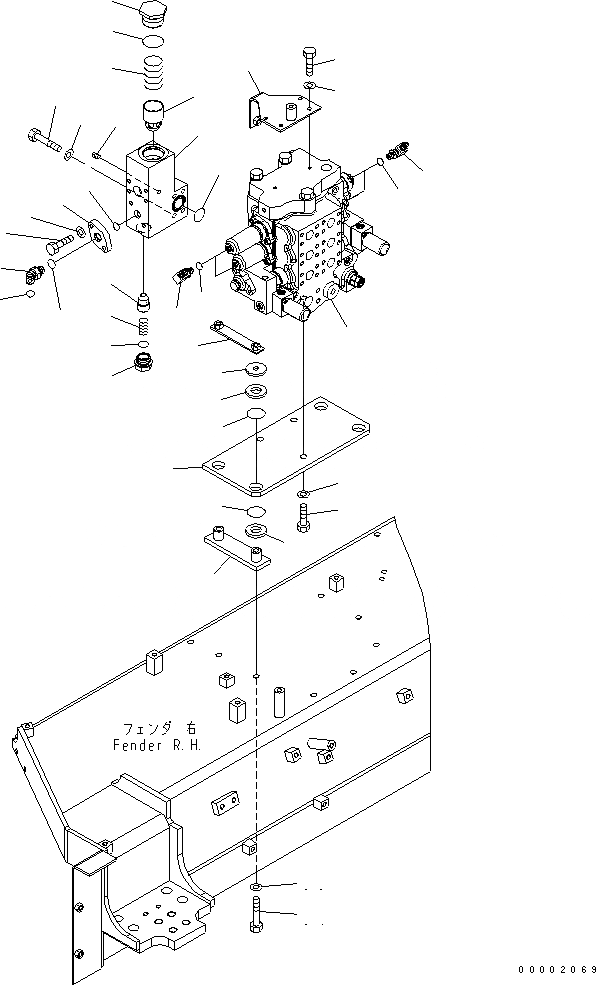 フェンダ 右
Fender R.H.

00002069