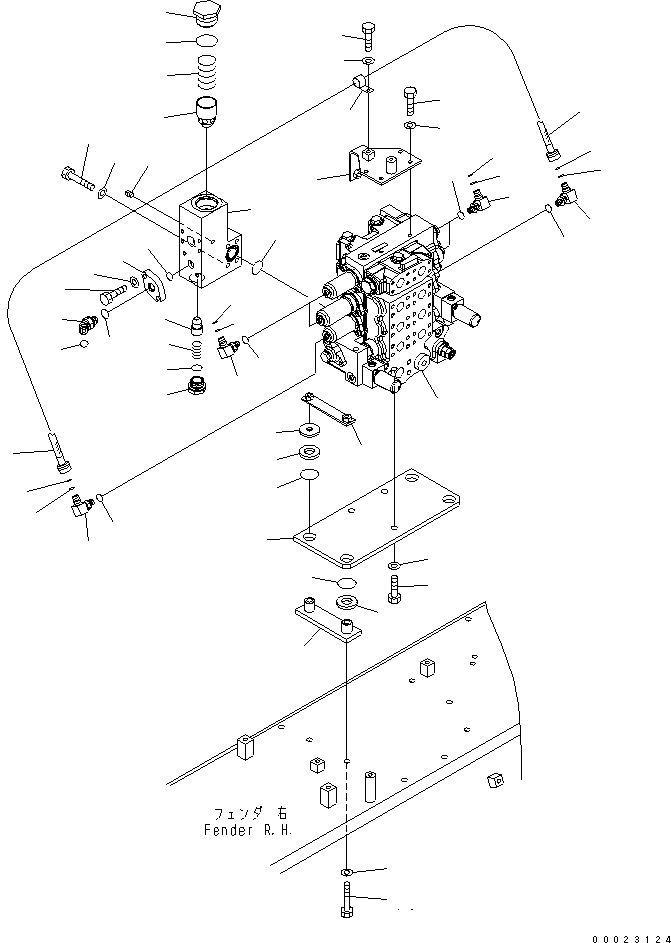 フェンダ 右
Fender R.H.

00023124