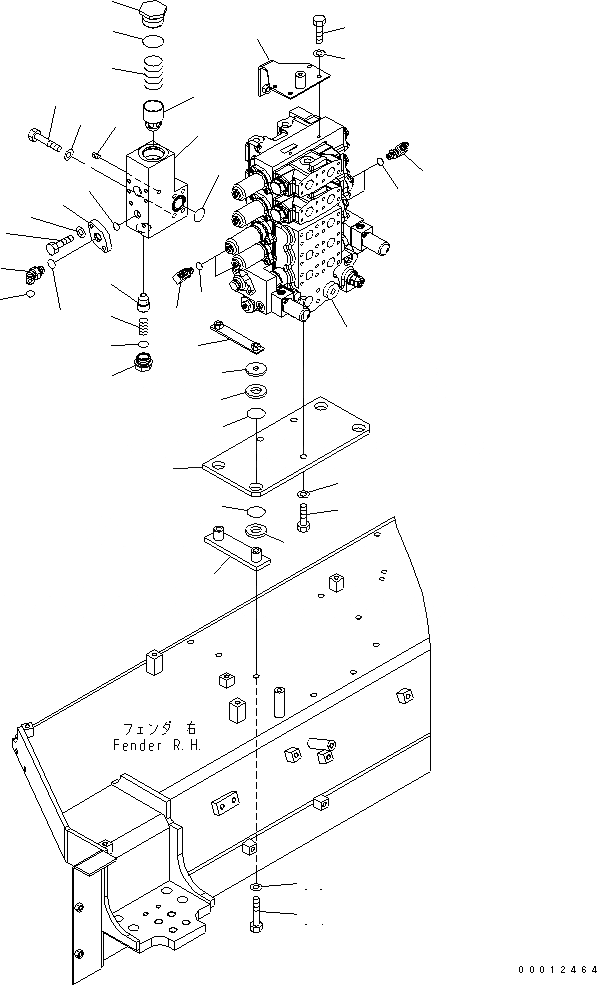 フェンダ 右
Fender R.H.

00012464