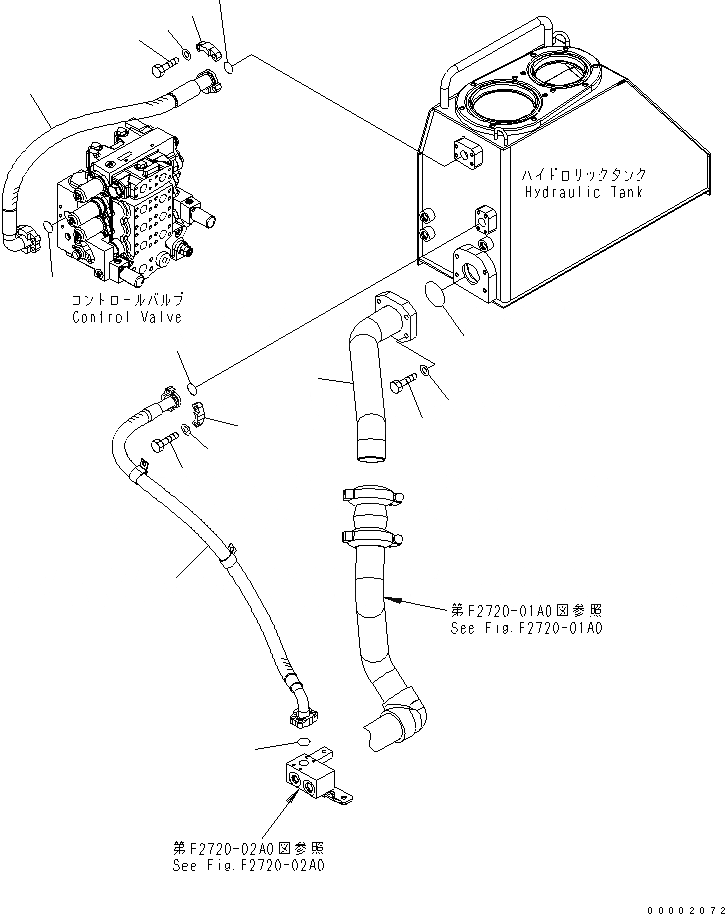 ハイドロリックタンク
Hydraulic Tank

コントロールバルブ
Control Valve

第F2720-01A0図参照
See Fig.F2720-01A0

第F2720-02A0図参照
See Fig.F2720-02A0

00002072