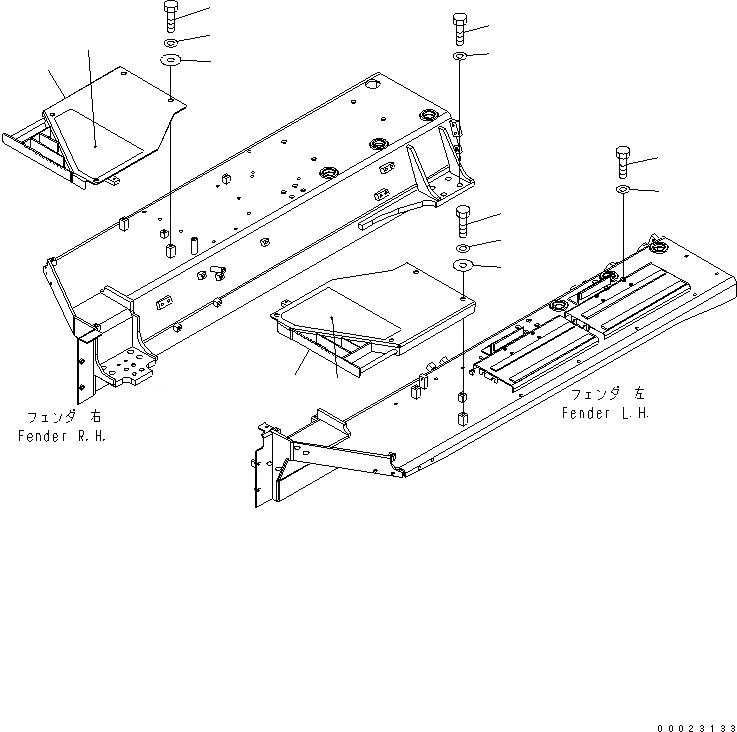 フェンダ 右
Fender R.H.

フェンダ 左
Fender L.H.

00023133