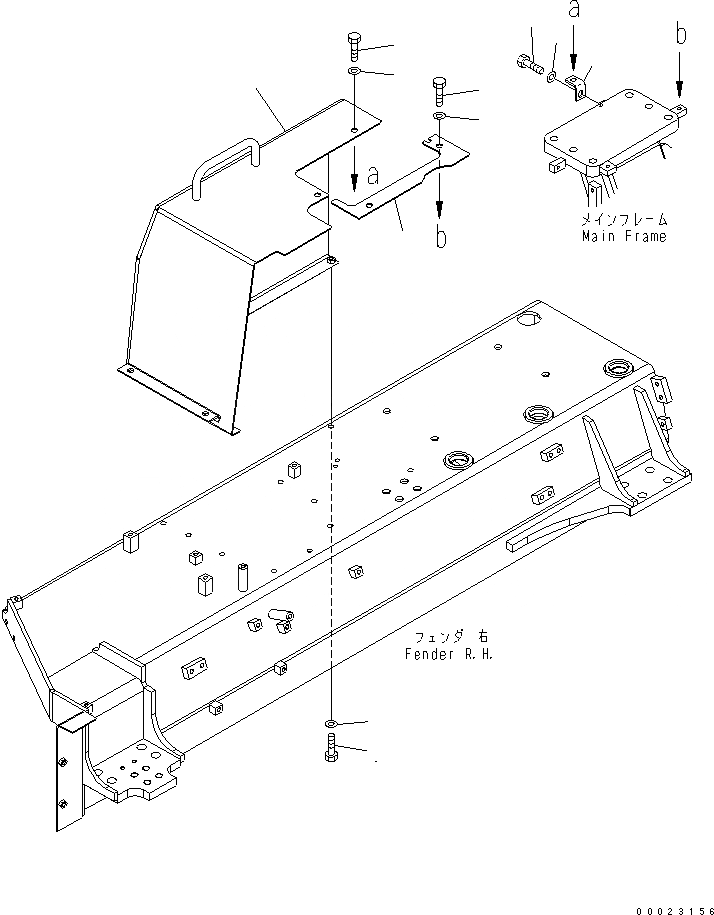 a
b
a
b
メインフレーム
Main Frame
フェンダ 右
Fender R.H.
00023156